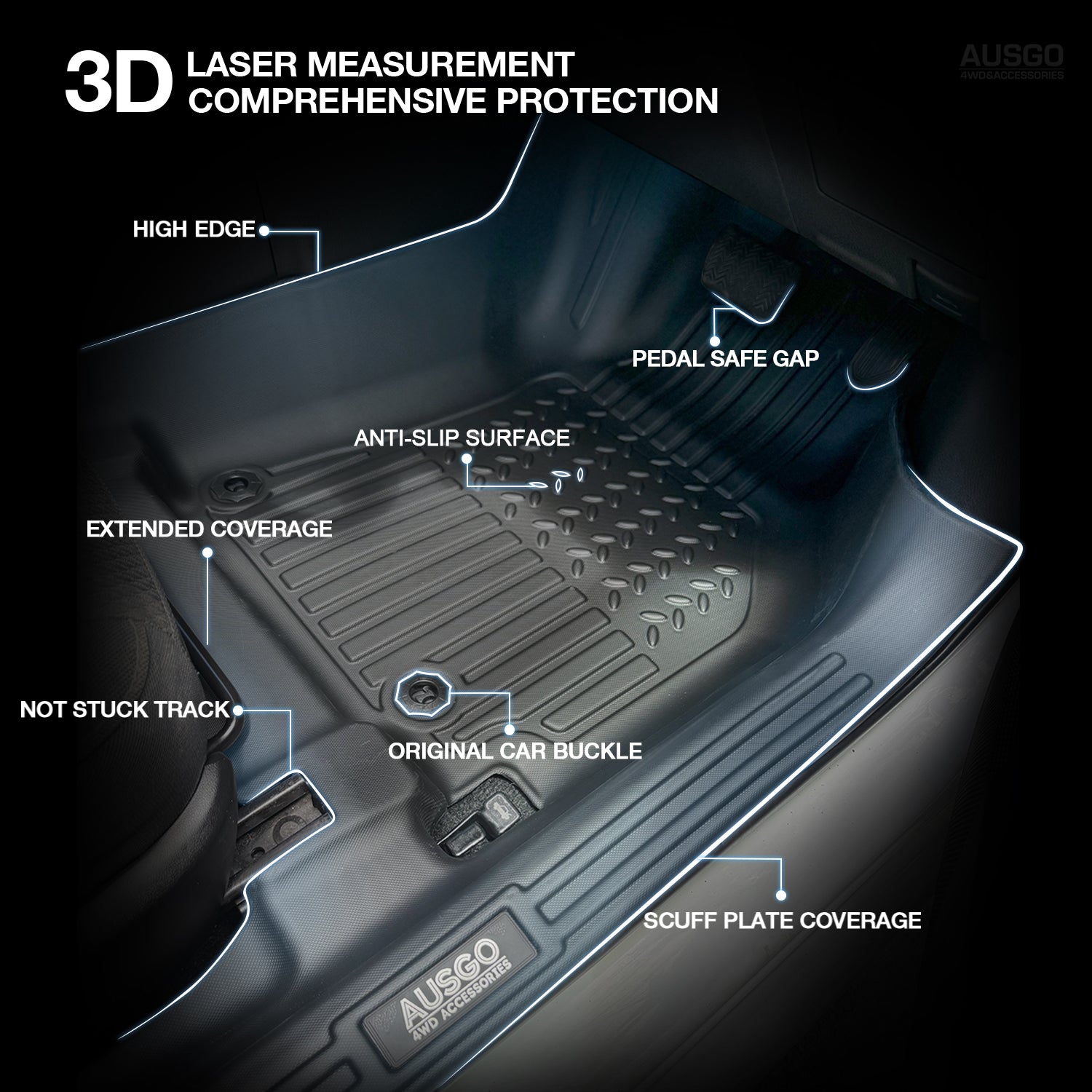 3D LASER MEASUREMENT COMPREHENSIVE PROTECTION

AUSGO
4WD&ACCESSORIES

HIGH EDGE

PEDAL SAFE GAP

ANTI-SLIP SURFACE

EXTENDED COVERAGE

NOT STUCK TRACK

ORIGINAL CAR BUCKLE

SCUFF PLATE COVERAGE

AUSGO
4WD ACCESSORIES