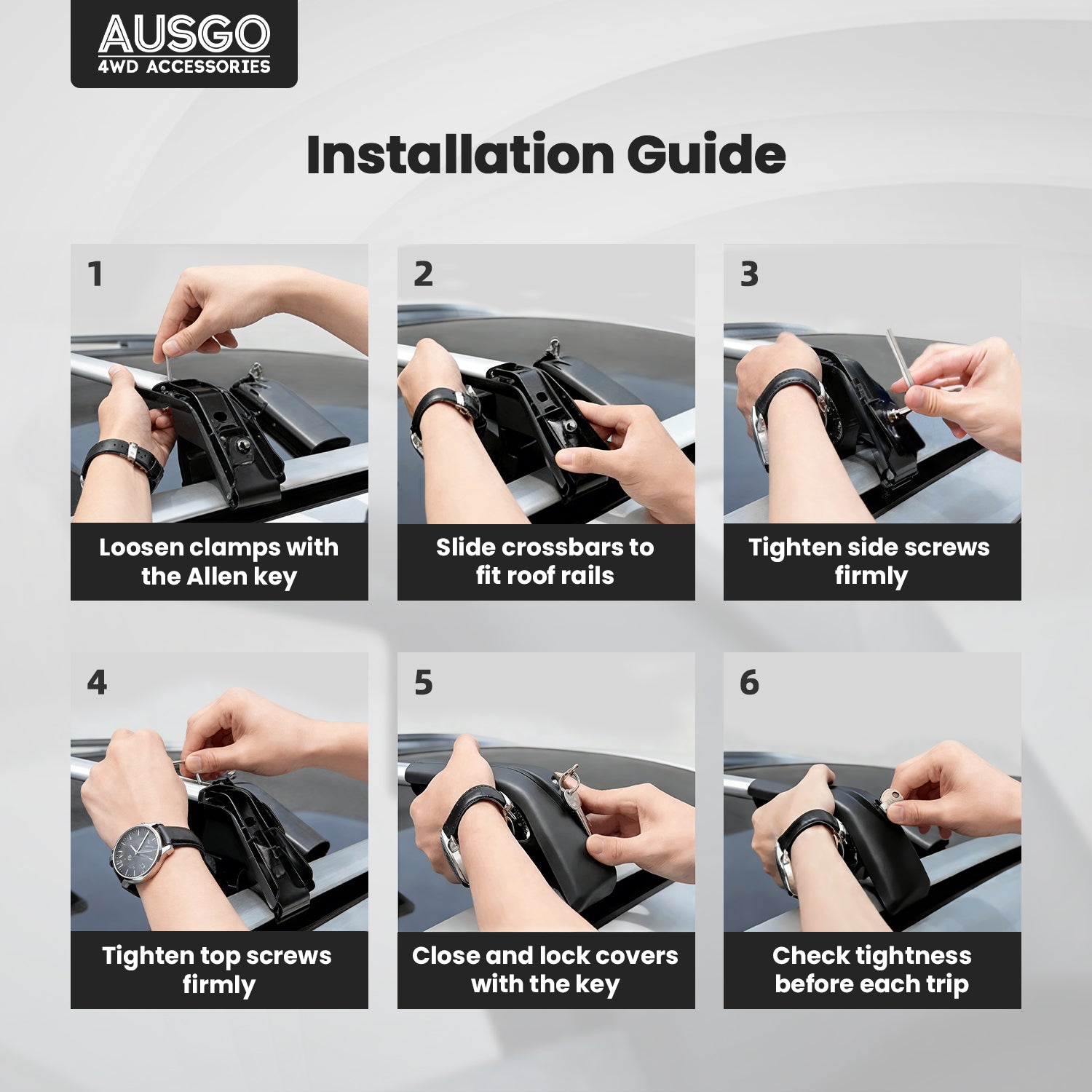 AUSGO
4WD ACCESSORIES

Installation Guide

1

Loosen clamps with the Allen key

2

Slide crossbars to fit roof rails

3

Tighten side screws firmly

4

Tighten top screws firmly

5

Close and lock covers with the key

6

Check tightness before each trip