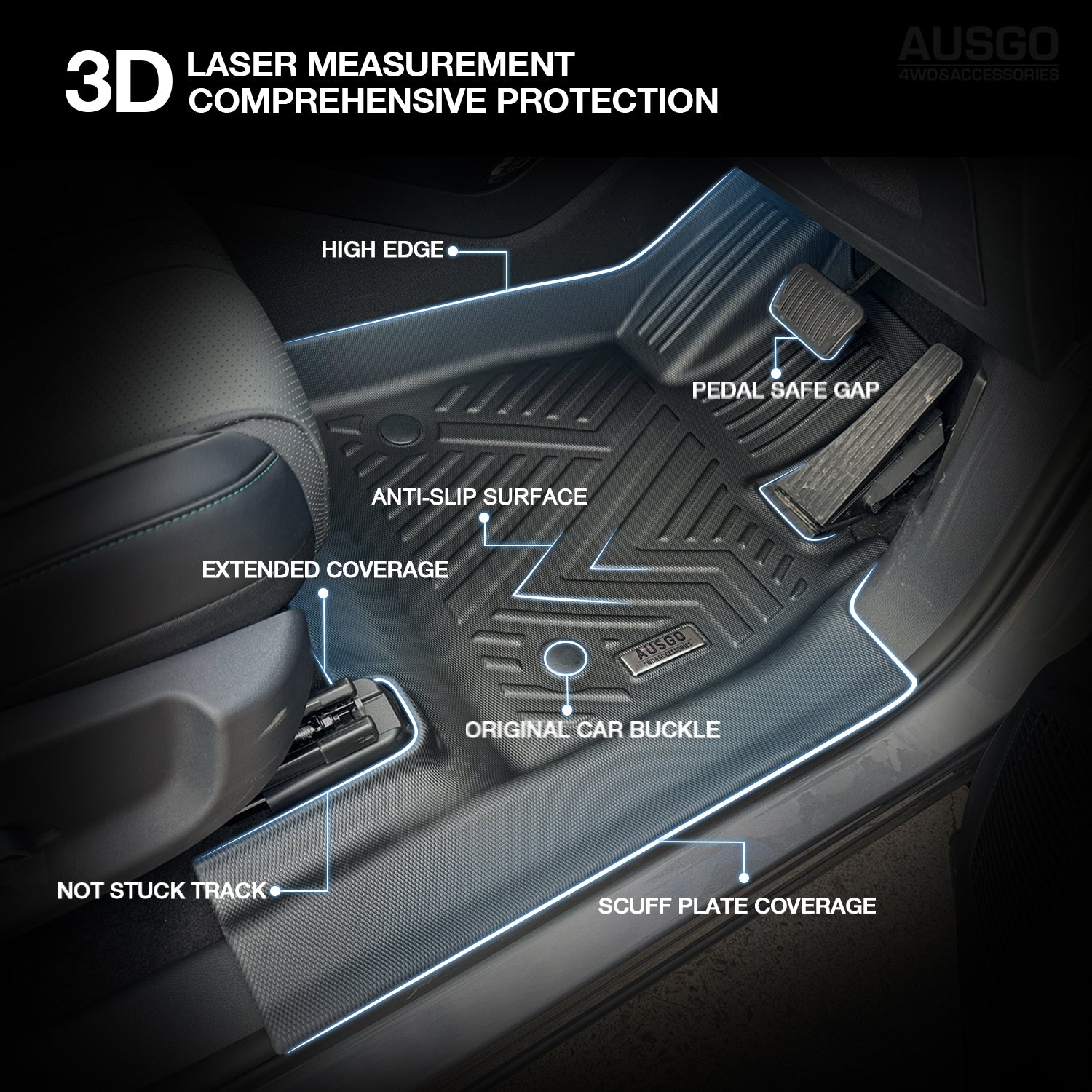 3D LASER MEASUREMENT COMPREHENSIVE PROTECTION

AUSGO
4WD&ACCESSORIES

HIGH EDGE

PEDAL SAFE GAP

ANTI-SLIP SURFACE

EXTENDED COVERAGE

AUSGO
4WD&ACCESSORIES

ORIGINAL CAR BUCKLE

NOT STUCK TRACK

SCUFF PLATE COVERAGE