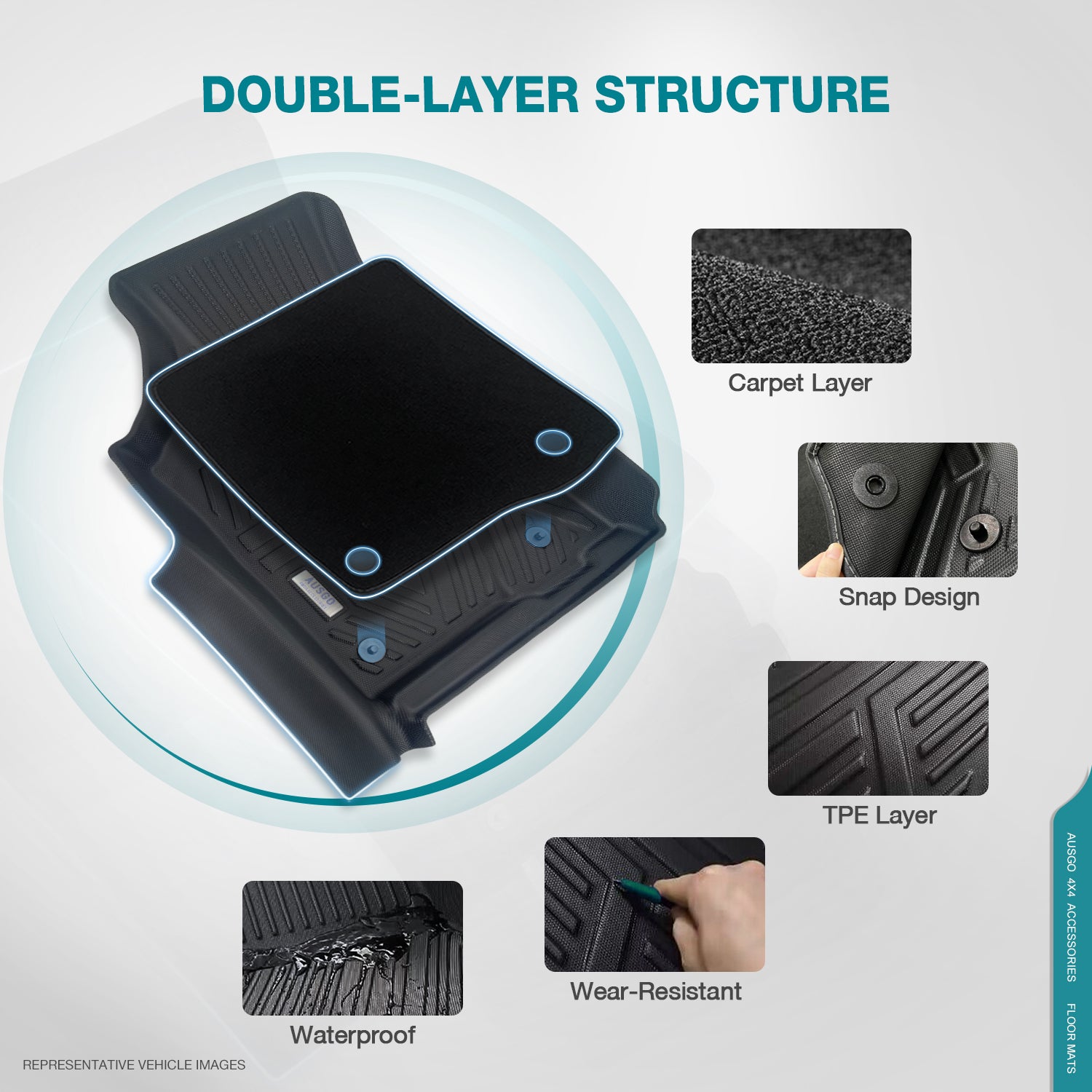 DOUBLE-LAYER STRUCTURE

AUSGO

Carpet Layer

Snap Design

TPE Layer

Wear-Resistant

Waterproof

REPRESENTATIVE VEHICLE IMAGES

AUSGO 4X4 ACCESSORIES FLOOR MATS