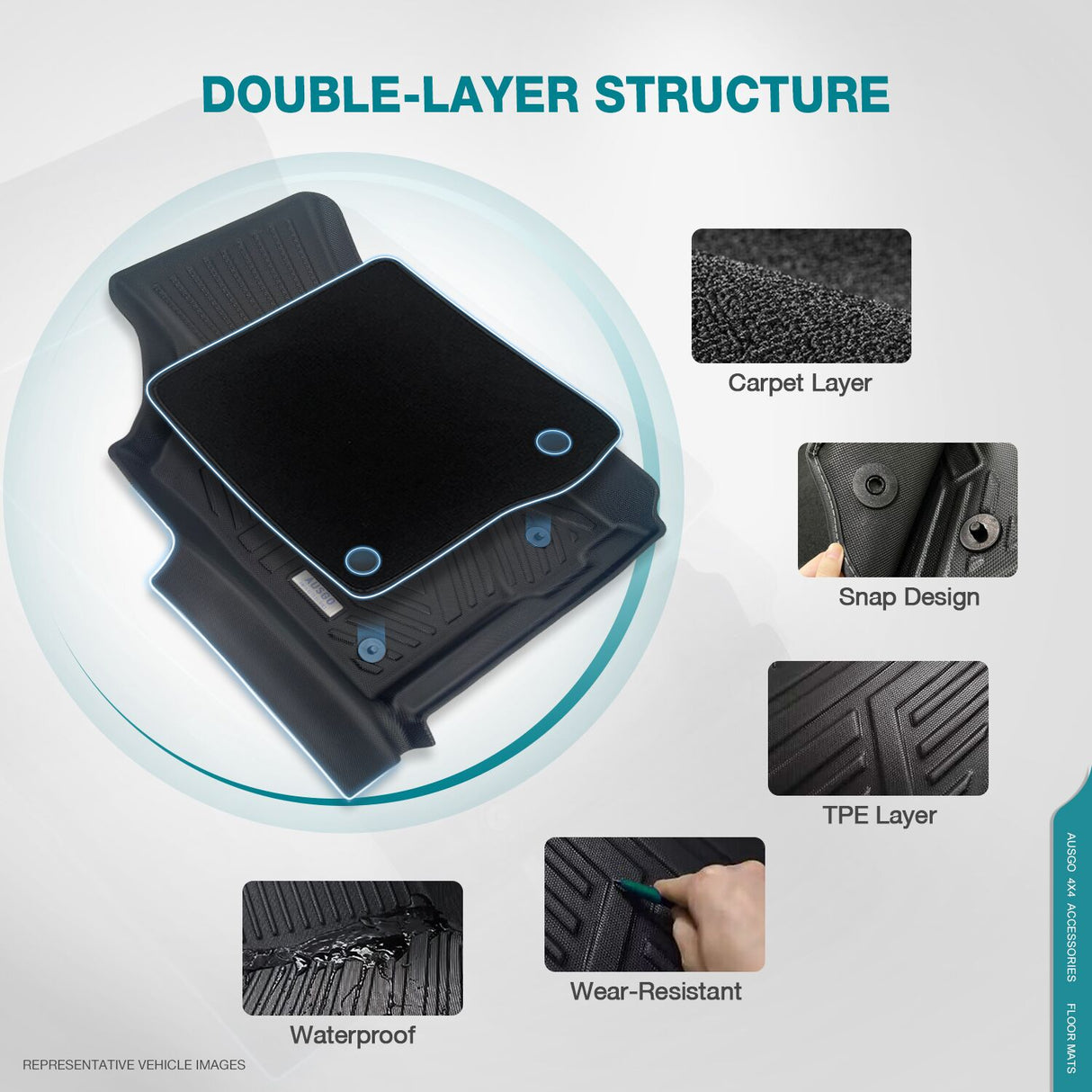 DOUBLE-LAYER STRUCTURE

AUSGO

Carpet Layer

Snap Design

TPE Layer

Wear-Resistant

Waterproof

REPRESENTATIVE VEHICLE IMAGES

AUSGO 4X4 ACCESSORIES FLOOR MATS